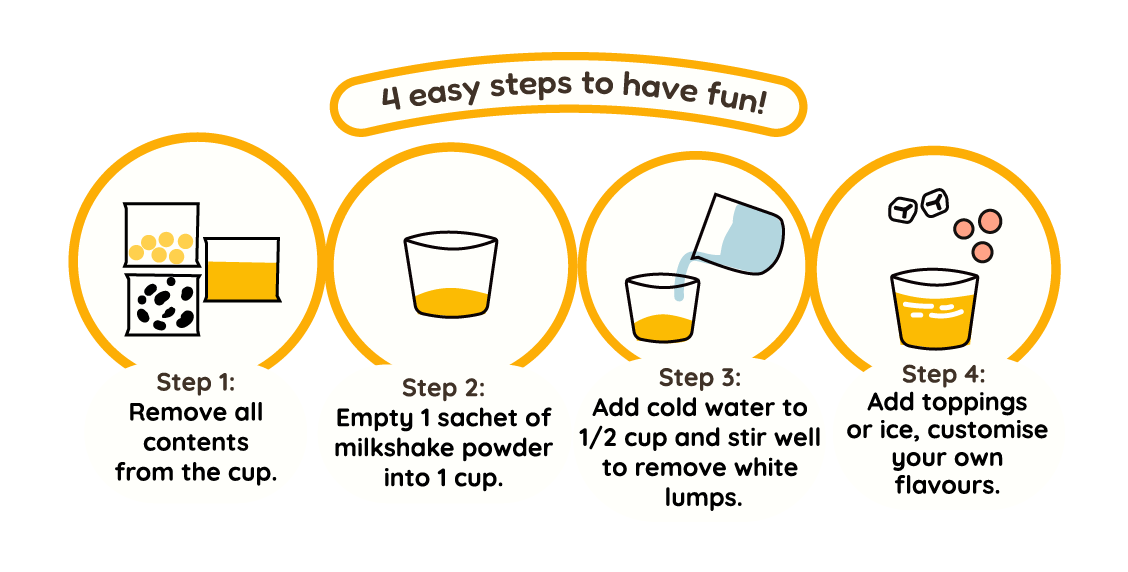 4 easy steps to have fun!

Step 1:
Remove all contents from the cup.

Step 2:
Empty 1 sachet of milkshake powder into 1 cup.

Step 3:
Add cold water to 1/2 cup and stir well to remove white lumps.

Step 4:
Add toppings or ice, customise your own flavours.